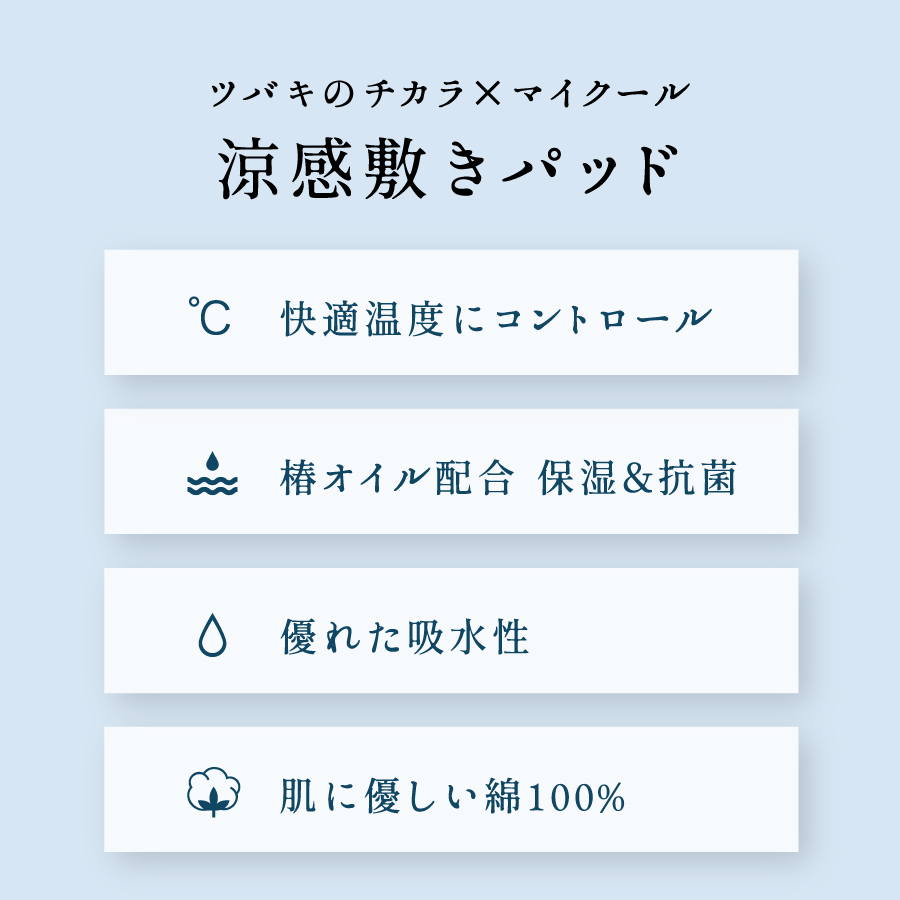 ツバキのチカラ×マイクール

涼感敷きパッド

℃ 快適温度にコントロール

椿オイル配合 保湿&抗菌

優れた吸水性

肌に優しい綿100%