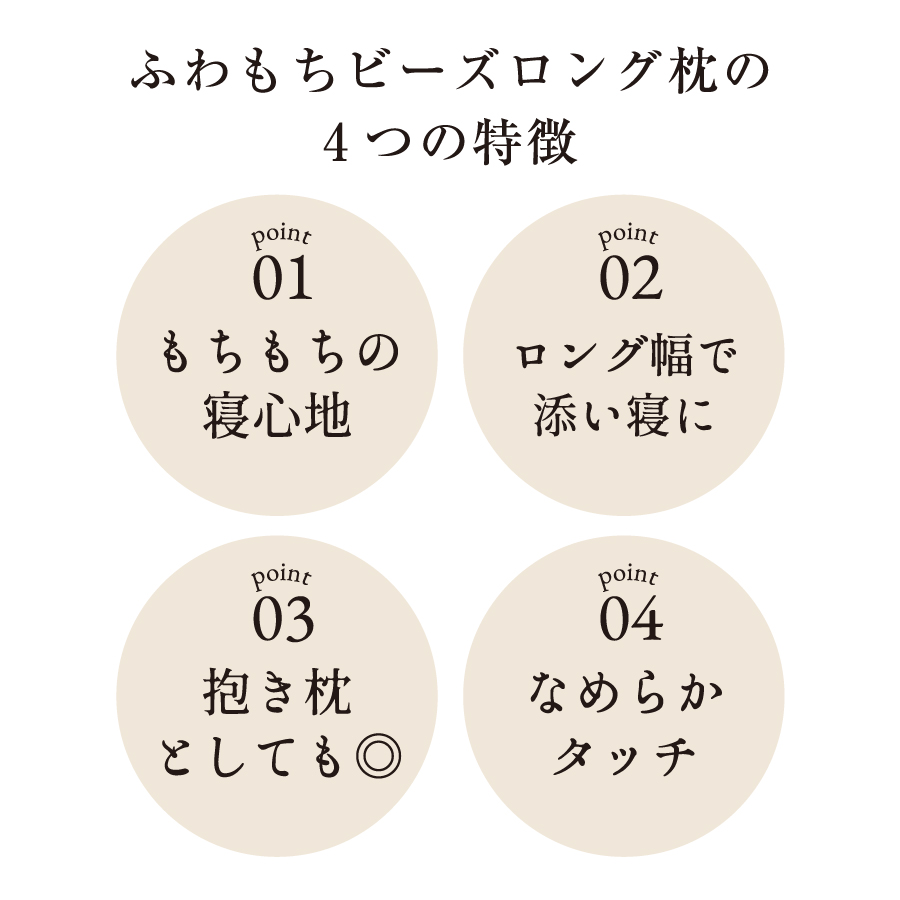 ふわもちビーズロング枕の
4つの特徴

point
01
もちもちの
寝心地

point
02
ロング幅で
添い寝に

point
03
抱き枕
としても◎

point
04
なめらか
タッチ